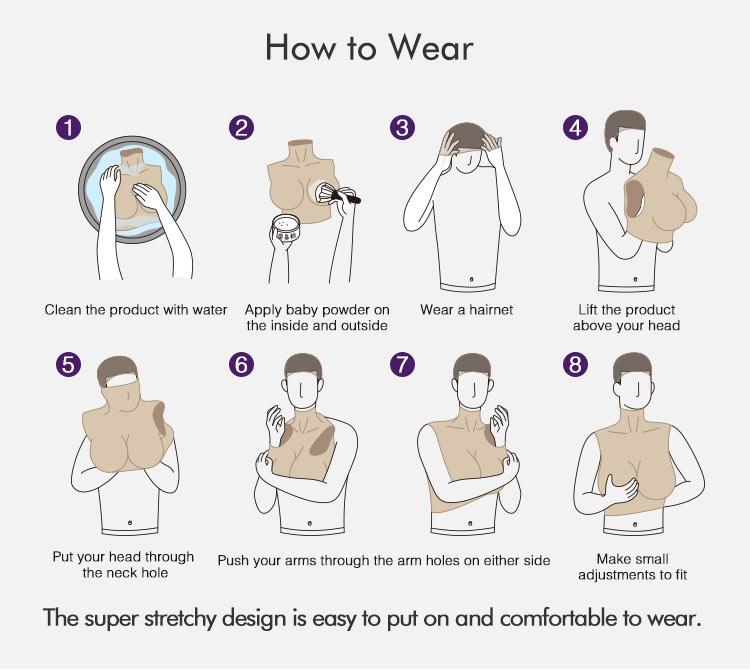 How to Wear

1
Clean the product with water

2
Apply baby powder on the inside and outside

3
Wear a hairnet

4
Lift the product above your head

5
Put your head through the neck hole

6

7
Push your arms through the arm holes on either side

8
Make small adjustments to fit

The super stretchy design is easy to put on and comfortable to wear.